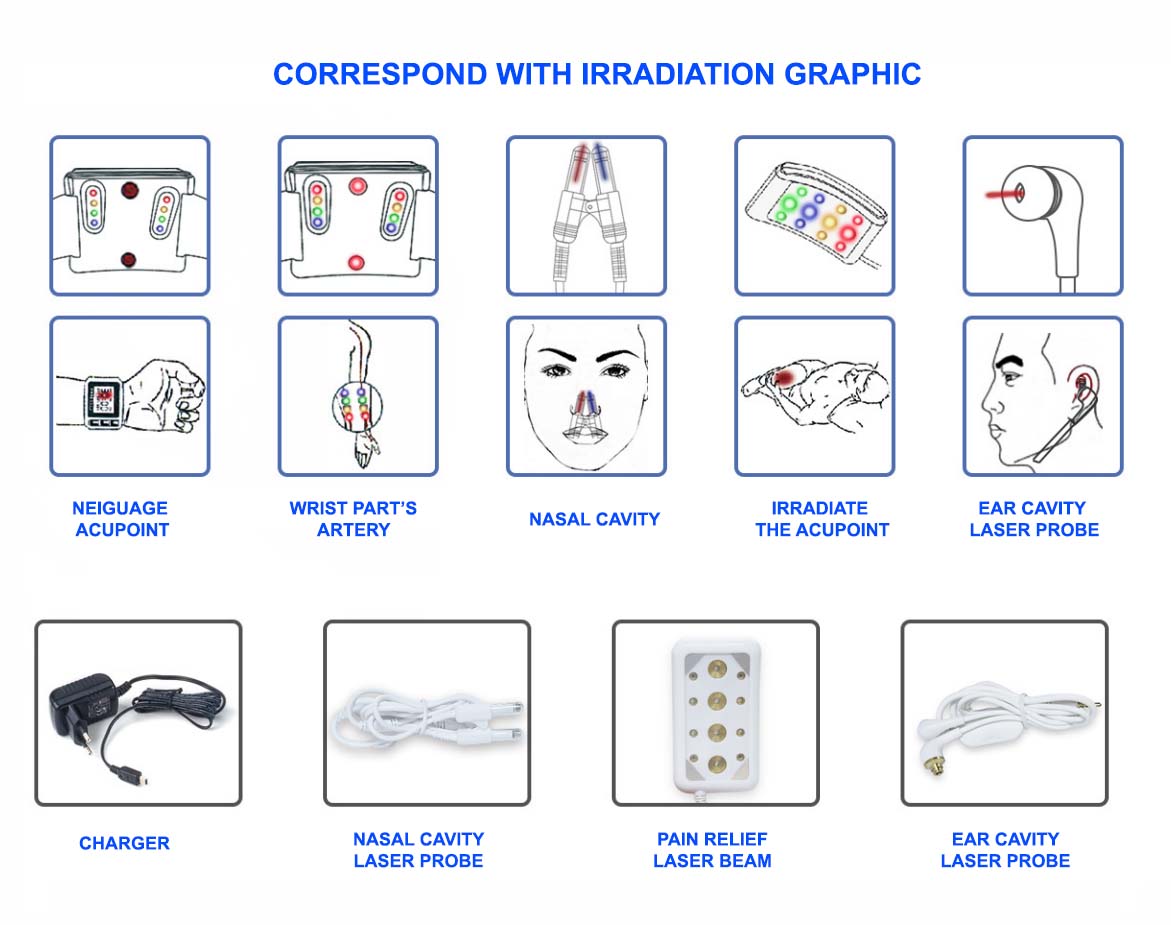 CORRESPOND WITH IRRADIATION GRAPHIC

NEIGUAGE ACUPOINT

WRIST PART'S ARTERY

NASAL CAVITY

IRRADIATE THE ACUPOINT

EAR CAVITY LASER PROBE

CHARGER

NASAL CAVITY LASER PROBE

PAIN RELIEF LASER BEAM

EAR CAVITY LASER PROBE